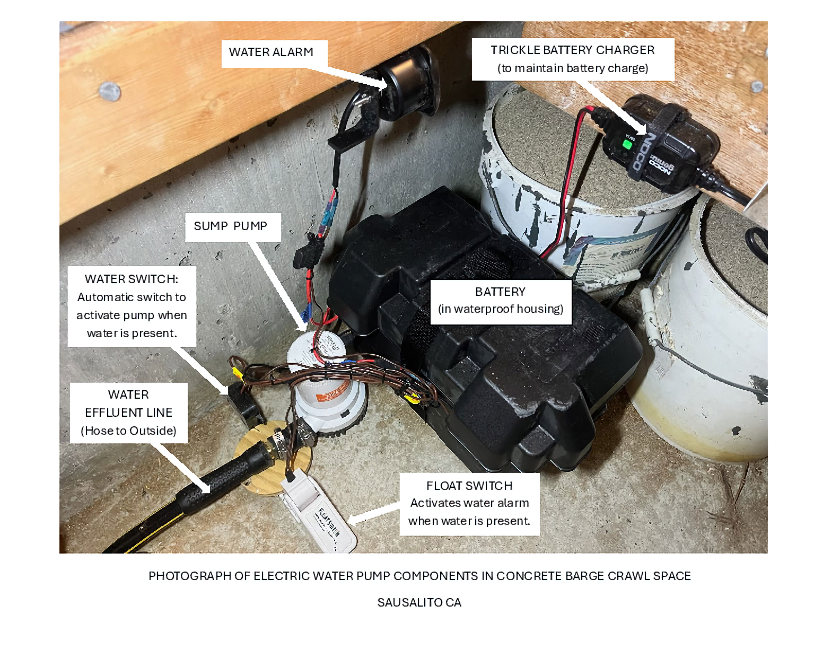 WATER ALARM

TRICKLE BATTERY CHARGER
(to maintain battery charge)

NOCO

SUMP PUMP

WATER SWITCH:
Automatic switch to activate pump when water is present.

BATTERY
(in waterproof housing)

WATER EFFLUENT LINE
(Hose to Outside)

FLOAT SWITCH
Activates water alarm when water is present.

PHOTOGRAPH OF ELECTRIC WATER PUMP COMPONENTS IN CONCRETE BARGE CRAWL SPACE

SAUSALITO CA